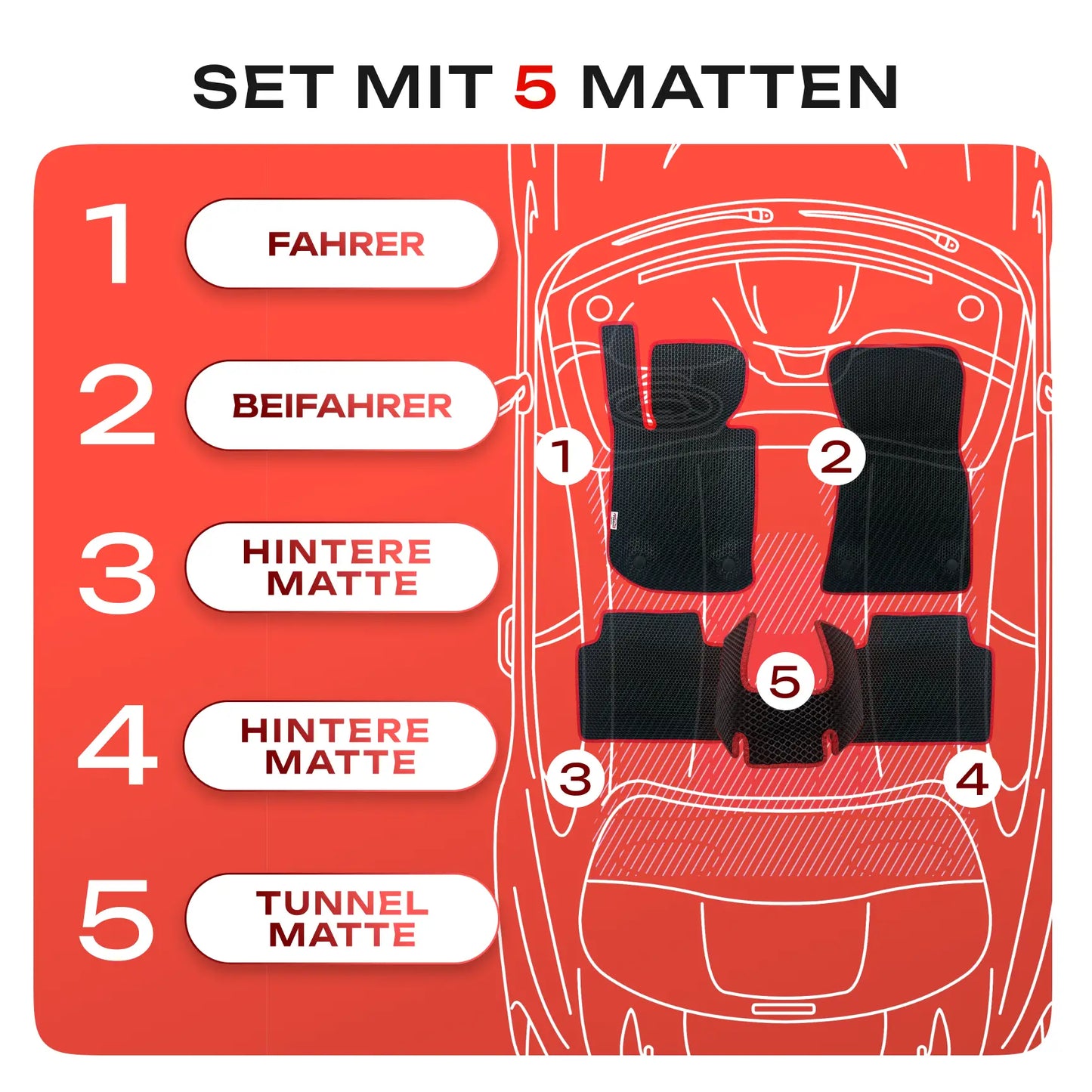 SET MIT 5 MATTEN

1 FAHRER

2 BEIFAHRER

3 HINTERE MATTE

4 HINTERE MATTE

5 TUNNEL MATTE

1

2

5

3

4